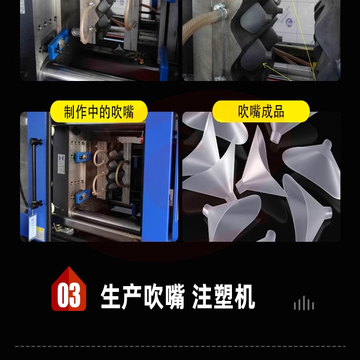 制作中的吹嘴

吹嘴成品

03 生产吹嘴 注塑机