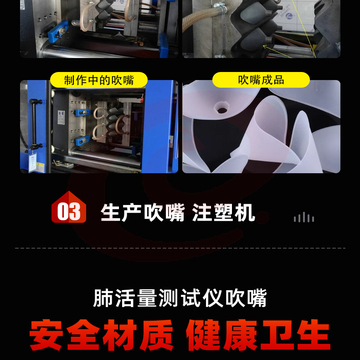 制作中的吹嘴

吹嘴成品

03 生产吹嘴 注塑机

肺活量测试仪吹嘴

安全材质 健康卫生