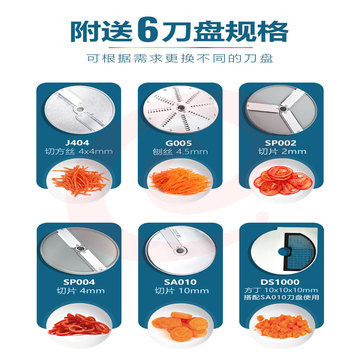 附送6刀盘规格

可根据需求更换不同的刀盘

J404
切方丝 4x4mm

G005
刨丝 4.5mm

SP002
切片 2mm

SP004
切片 4mm

SA010
切片 10mm

DS1000
方丁 10x10x10mm
搭配SA010刀盘使用