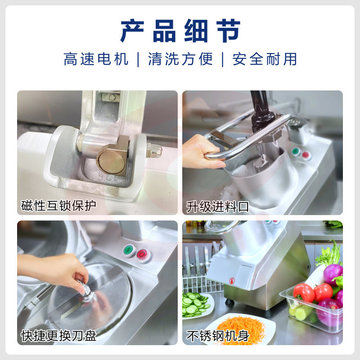 产品细节

高速电机 | 清洗方便 | 安全耐用

磁性互锁保护

升级进料口

快捷更换刀盘

不锈钢机身